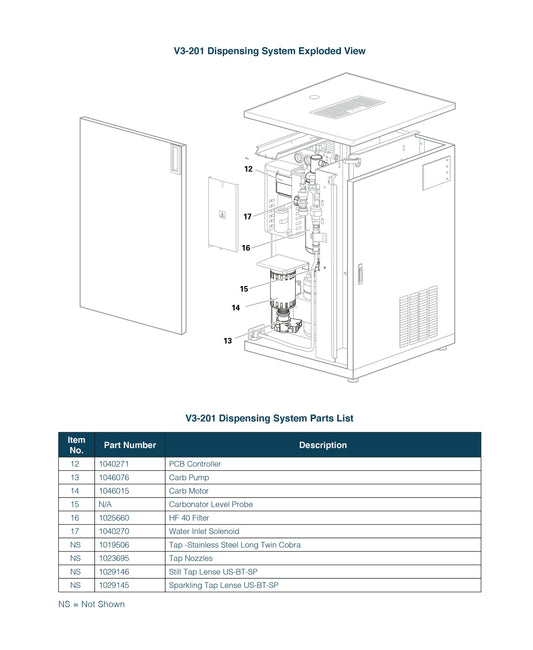 V3-201 Dispensing System Exploded View

12

17

16

15

14

13

V3-201 Dispensing System Parts List

| Item No. | Part Number | Description |
|---|---|---|
| 12 | 1040271 | PCB Controller |
| 13 | 1046076 | Carb Pump |
| 14 | 1046015 | Carb Motor |
| 15 | N/A | Carbonator Level Probe |
| 16 | 1025660 | HF 40 Filter |
| 17 | 1040270 | Water Inlet Solenoid |
| NS | 1019506 | Tap -Stainless Steel Long Twin Cobra |
| NS | 1023695 | Tap Nozzles |
| NS | 1029146 | Still Tap Lense US-BT-SP |
| NS | 1029145 | Sparkling Tap Lense US-BT-SP |

NS = Not Shown